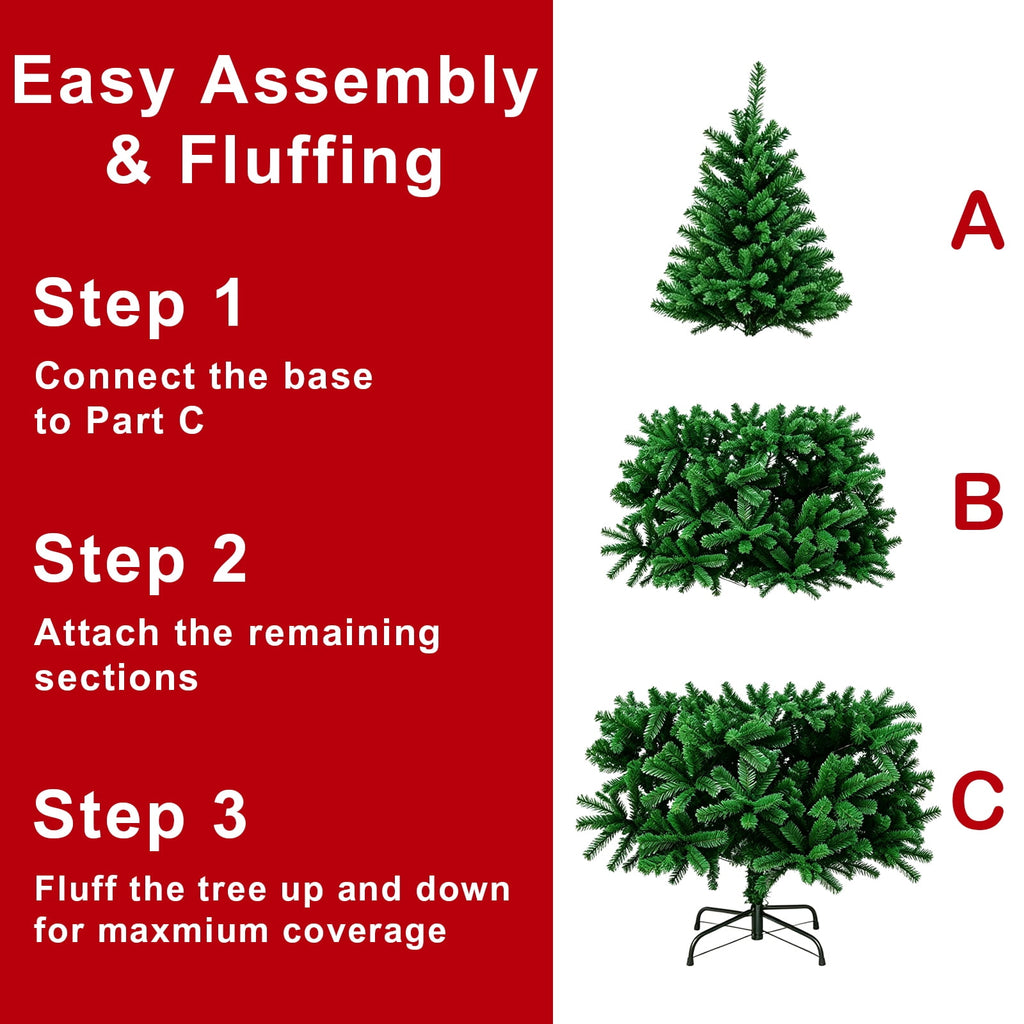 Easy Assembly
& Fluffing

Step 1

Connect the base to Part C

Step 2

Attach the remaining sections

Step 3

Fluff the tree up and down for maxmium coverage

A

B

C