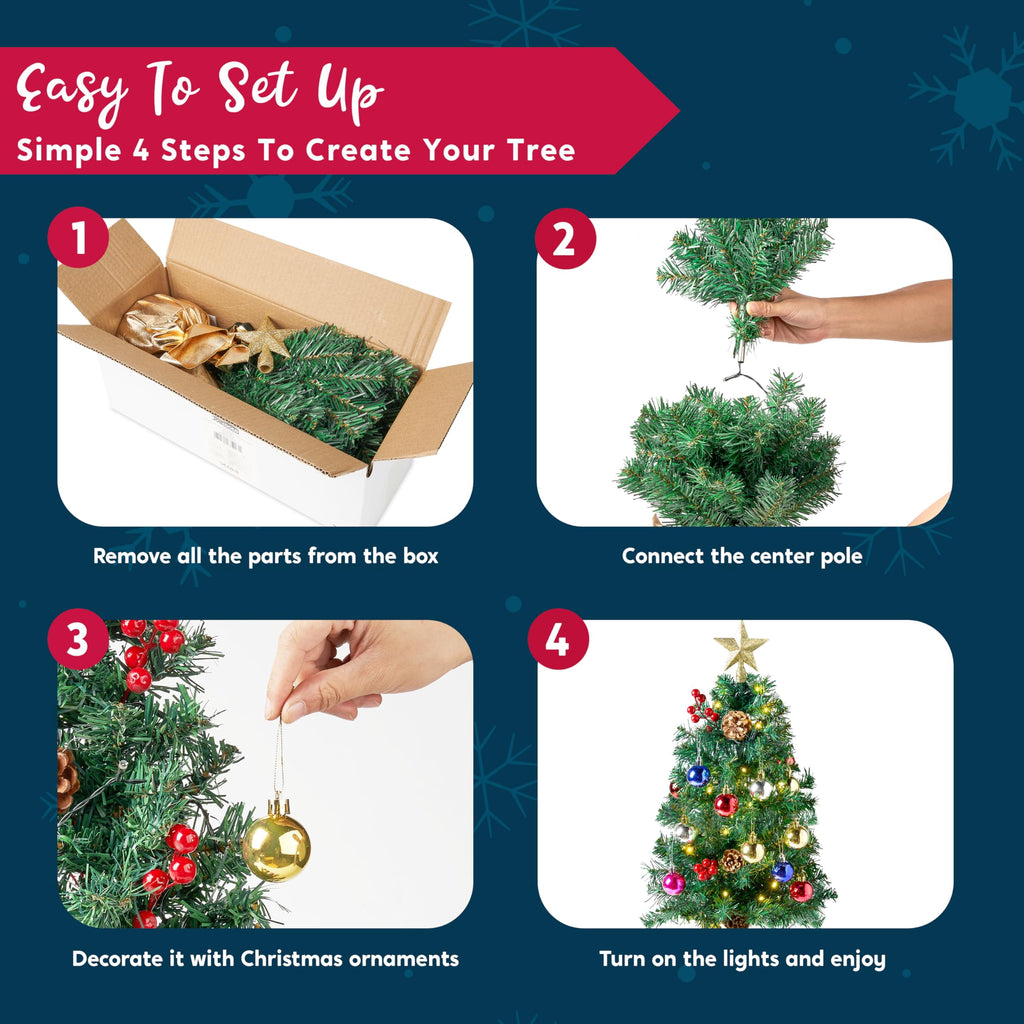 Easy To Set Up
Simple 4 Steps To Create Your Tree

1

Remove all the parts from the box

2

Connect the center pole

3

Decorate it with Christmas ornaments

4

Turn on the lights and enjoy