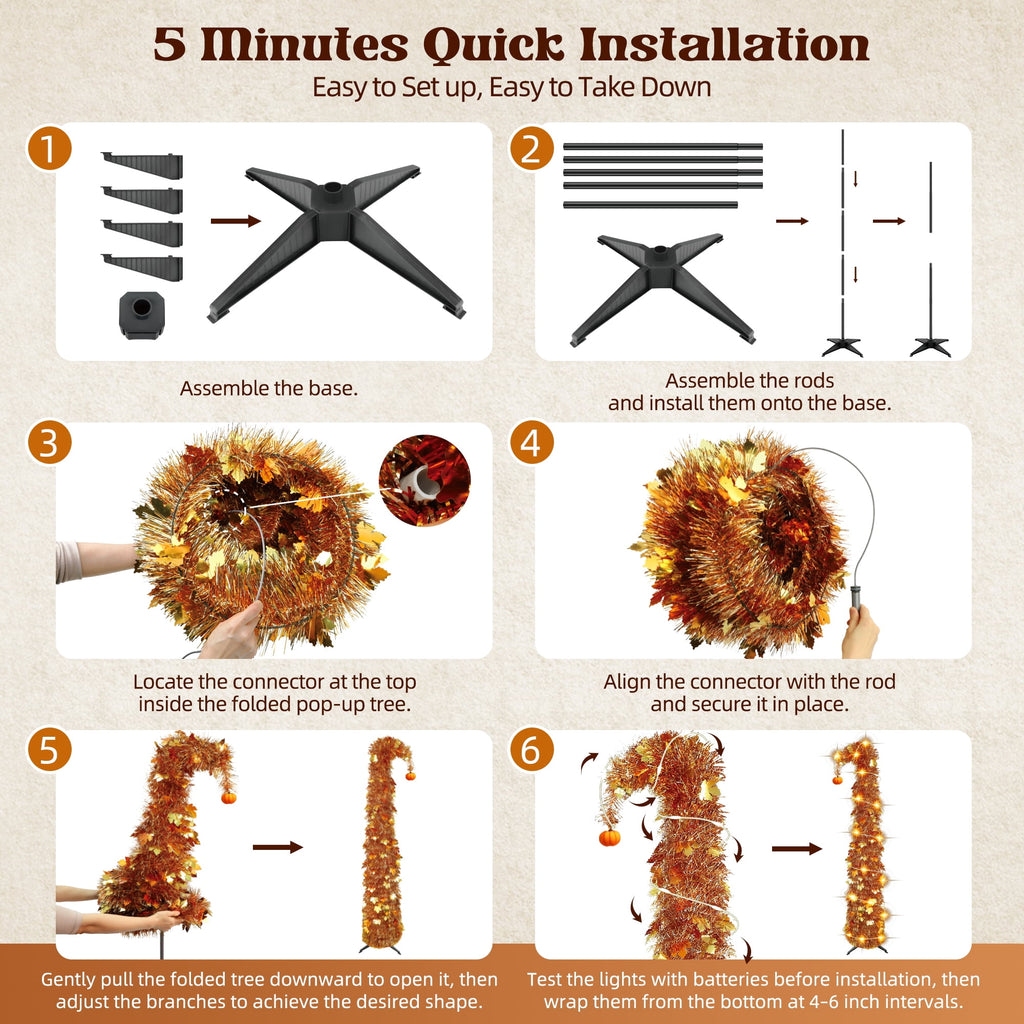 5 Minutes Quick Installation
Easy to Set up, Easy to Take Down

1

Assemble the base.

2

Assemble the rods and install them onto the base.

3

Locate the connector at the top inside the folded pop-up tree.

4

Align the connector with the rod and secure it in place.

5

Gently pull the folded tree downward to open it, then adjust the branches to achieve the desired shape.

6

Test the lights with batteries before installation, then wrap them from the bottom at 4-6 inch intervals.