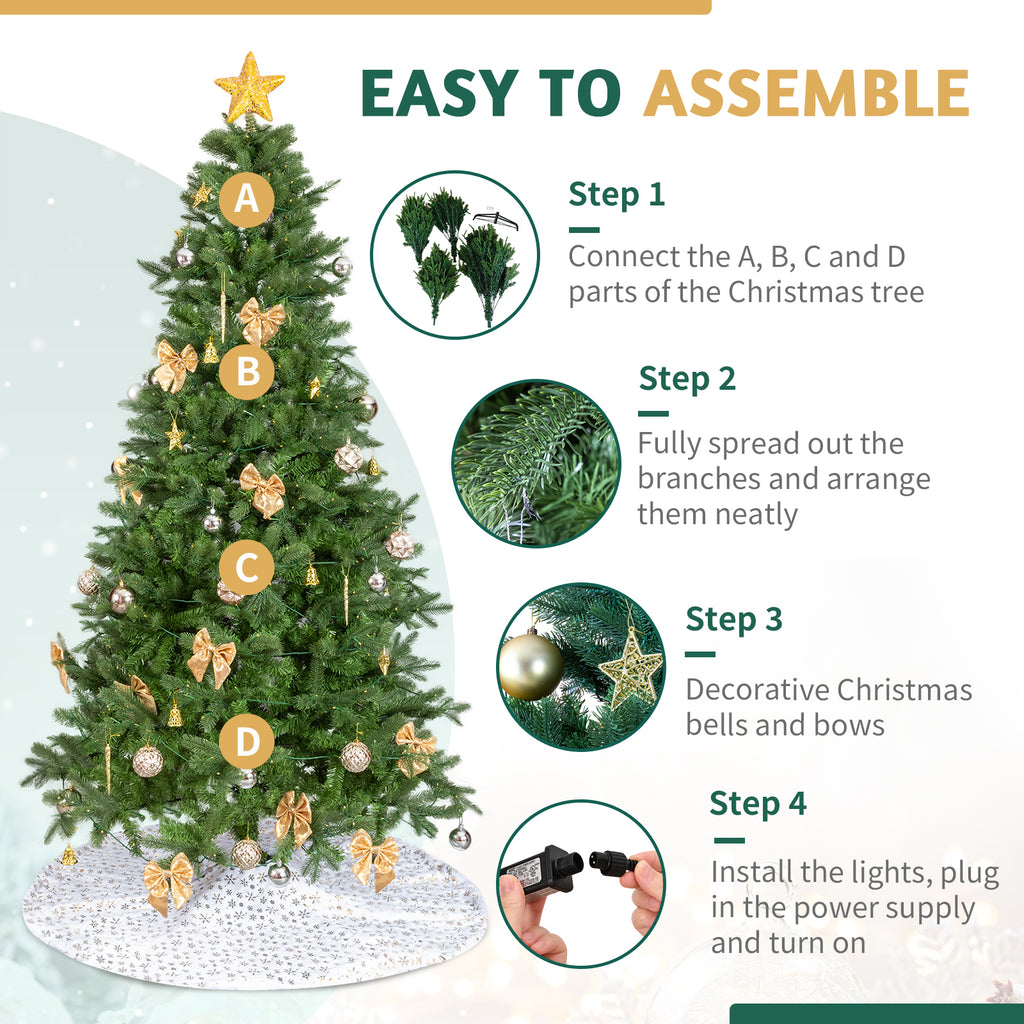 EASY TO ASSEMBLE

A

B

C

D

Step 1

Connect the A, B, C and D parts of the Christmas tree

Step 2

Fully spread out the branches and arrange them neatly

Step 3

Decorative Christmas bells and bows

Step 4

Install the lights, plug in the power supply and turn on